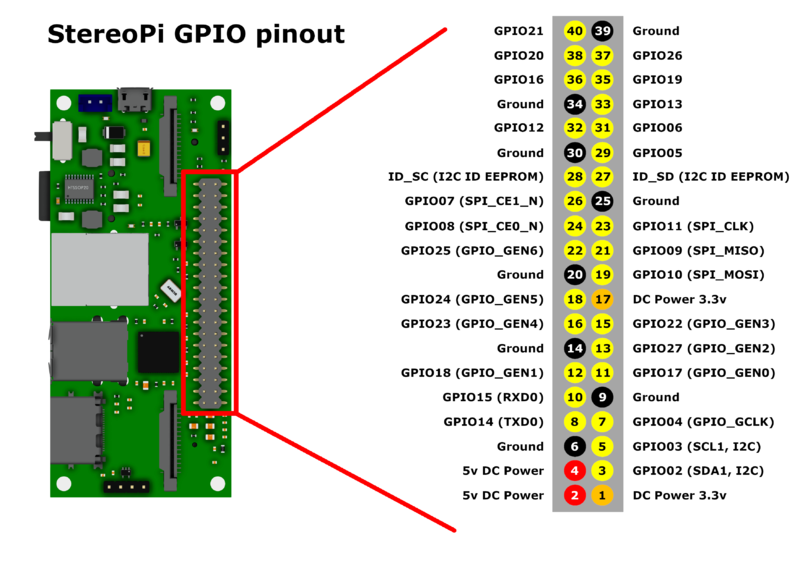 StereoPi GPIO pinout

| | | | |
|---|---|---|---|
| GPIO21 | 40 | 39 | Ground |
| GPIO20 | 38 | 37 | GPIO26 |
| GPIO16 | 36 | 35 | GPIO19 |
| Ground | 34 | 33 | GPIO13 |
| GPIO12 | 32 | 31 | GPIO06 |
| Ground | 30 | 29 | GPIO05 |
| ID_SC (I2C ID EEPROM) | 28 | 27 | ID_SD (I2C ID EEPROM) |
| GPIO07 (SPI_CE1_N) | 26 | 25 | Ground |
| GPIO08 (SPI_CE0_N) | 24 | 23 | GPIO11 (SPI_CLK) |
| GPIO25 (GPIO_GEN6) | 22 | 21 | GPIO09 (SPI_MISO) |
| Ground | 20 | 19 | GPIO10 (SPI_MOSI) |
| GPIO24 (GPIO_GEN5) | 18 | 17 | DC Power 3.3v |
| GPIO23 (GPIO_GEN4) | 16 | 15 | GPIO22 (GPIO_GEN3) |
| Ground | 14 | 13 | GPIO27 (GPIO_GEN2) |
| GPIO18 (GPIO_GEN1) | 12 | 11 | GPIO17 (GPIO_GEN0) |
| GPIO15 (RXD0) | 10 | 9 | Ground |
| GPIO14 (TXD0) | 8 | 7 | GPIO04 (GPIO_GCLK) |
| Ground | 6 | 5 | GPIO03 (SCL1, I2C) |
| 5v DC Power | 4 | 3 | GPIO02 (SDA1, I2C) |
| 5v DC Power | 2 | 1 | DC Power 3.3v |